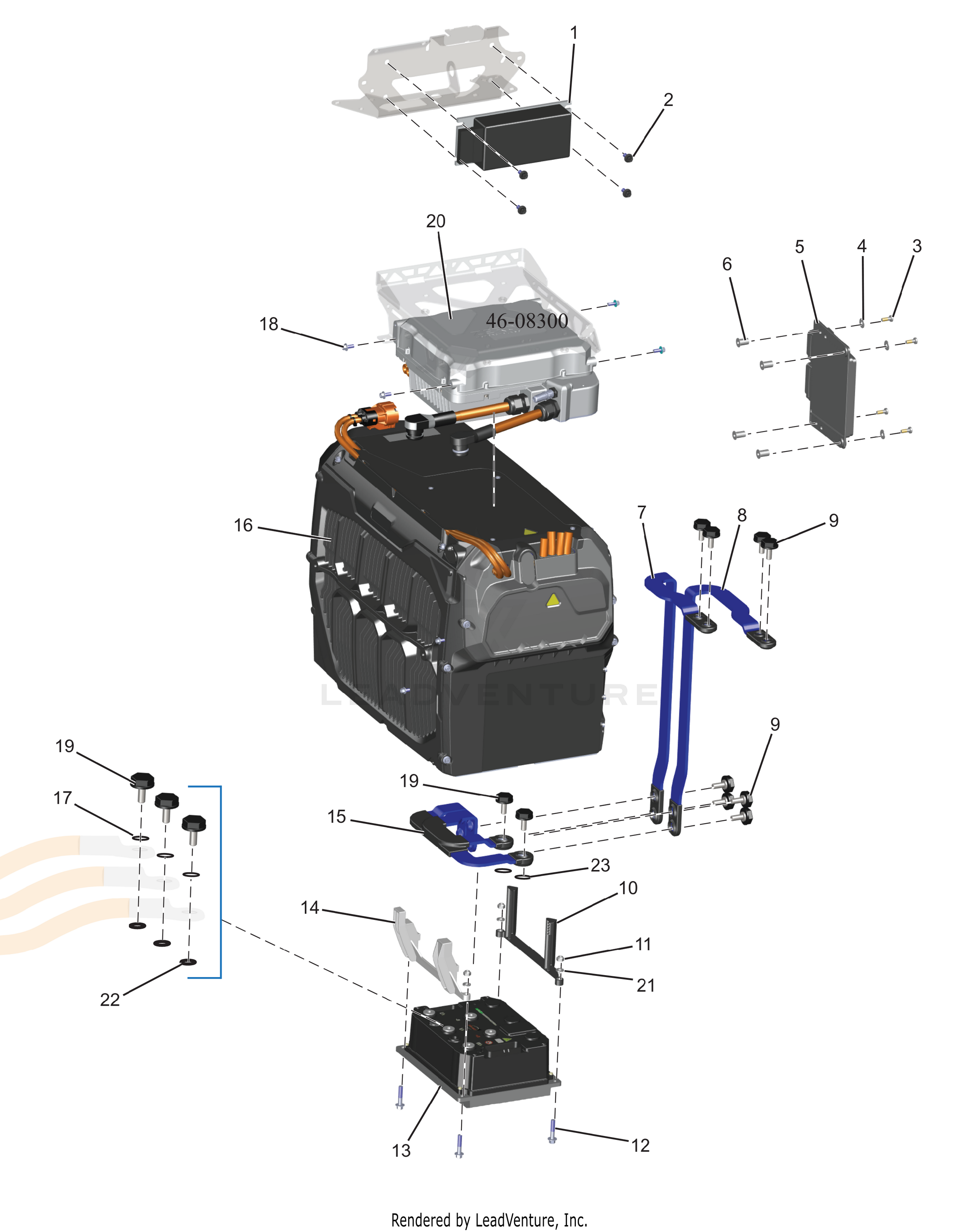 1
2
20
6
5
4
3
18
46-08300
16
7
8
9
LEADVENTURE
9
19
17
19
15
23
10
14
11
21
22
13
12

Rendered by LeadVenture, Inc.