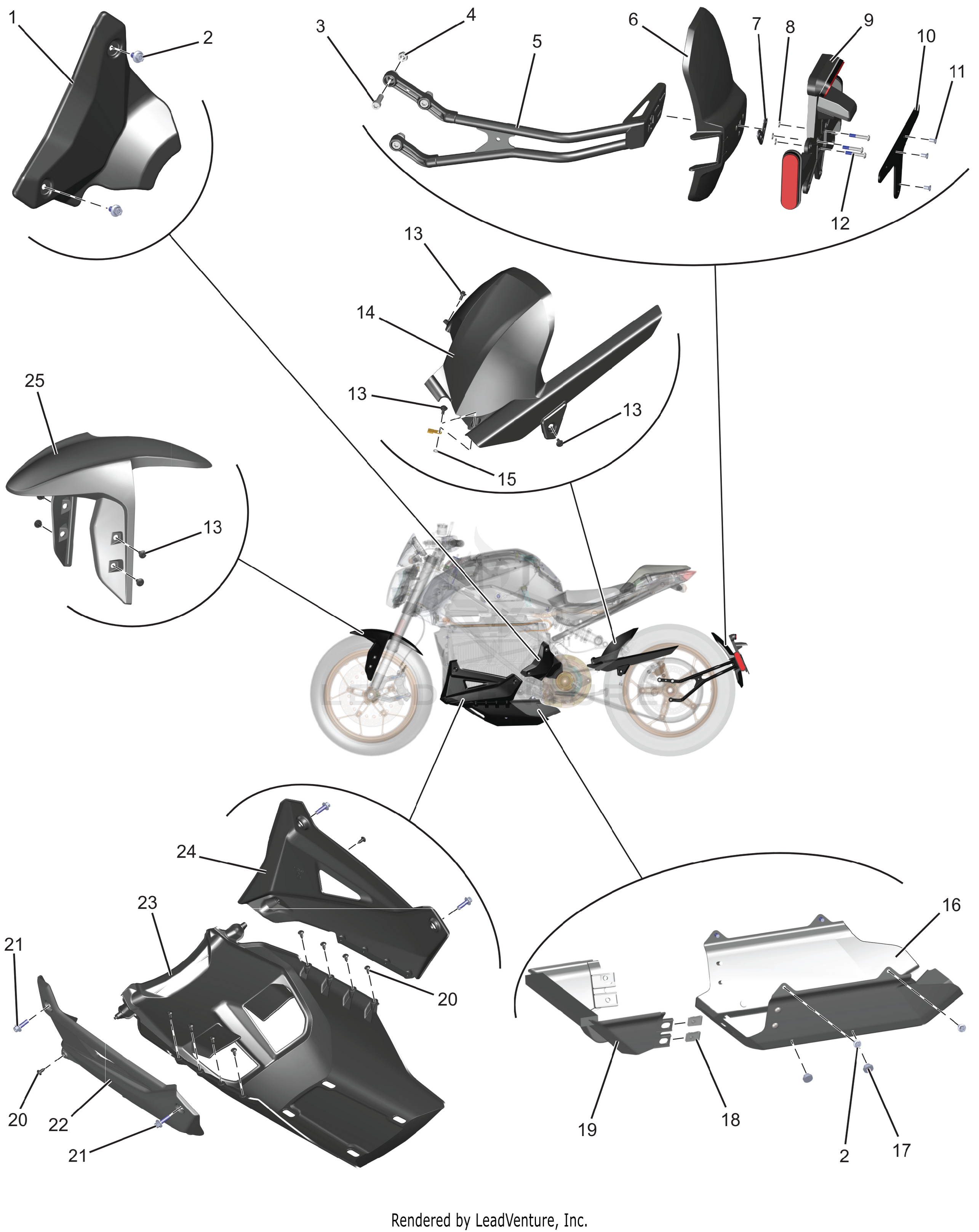 1
2
3
4
5
6
7
8
9
10
11
12
13
14
13
13
15
25
13
24
23
21
20
20
22
21
16
19
18
2
17
Rendered by LeadVenture, Inc.