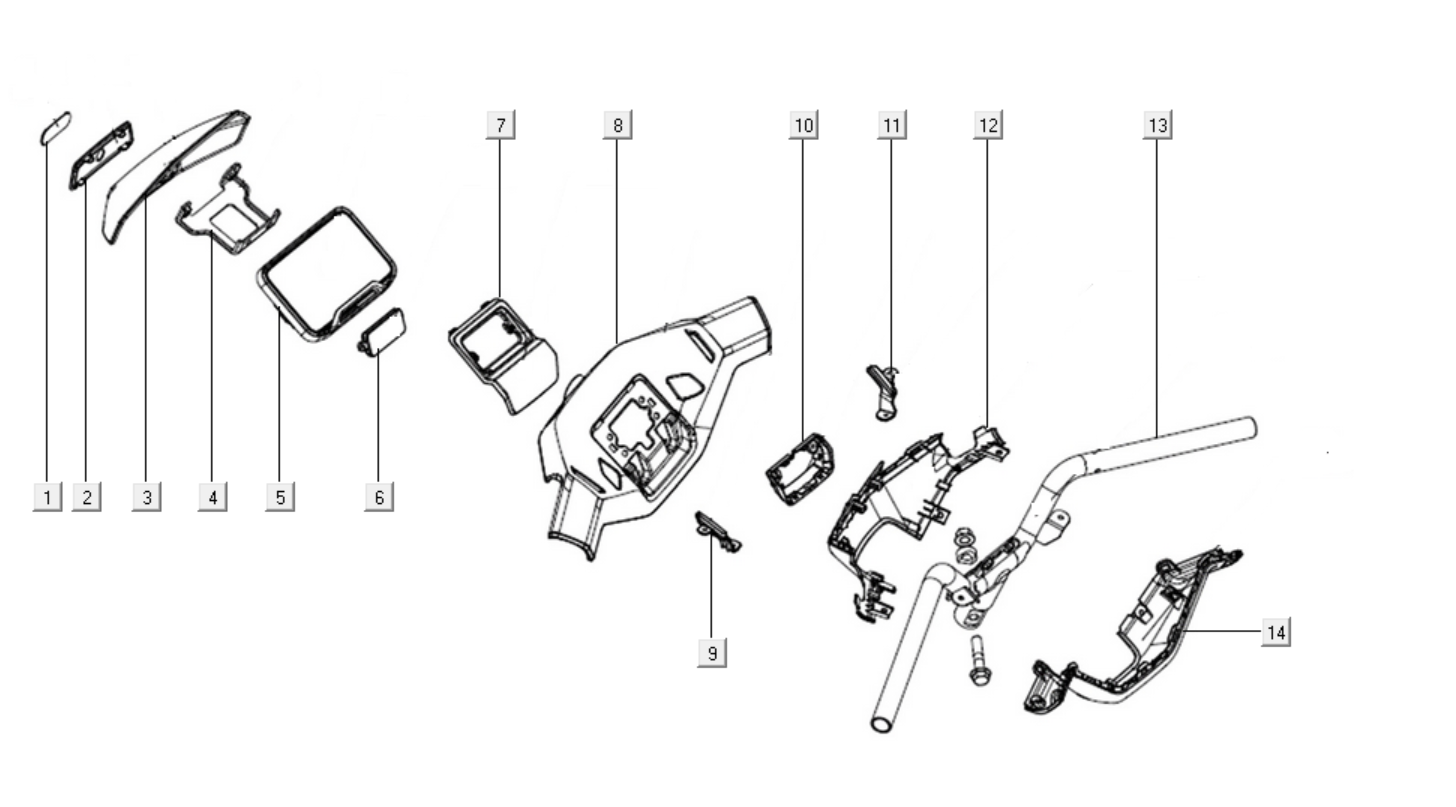 7
8
10
11
12
13
1
2
3
4
5
6
9
14