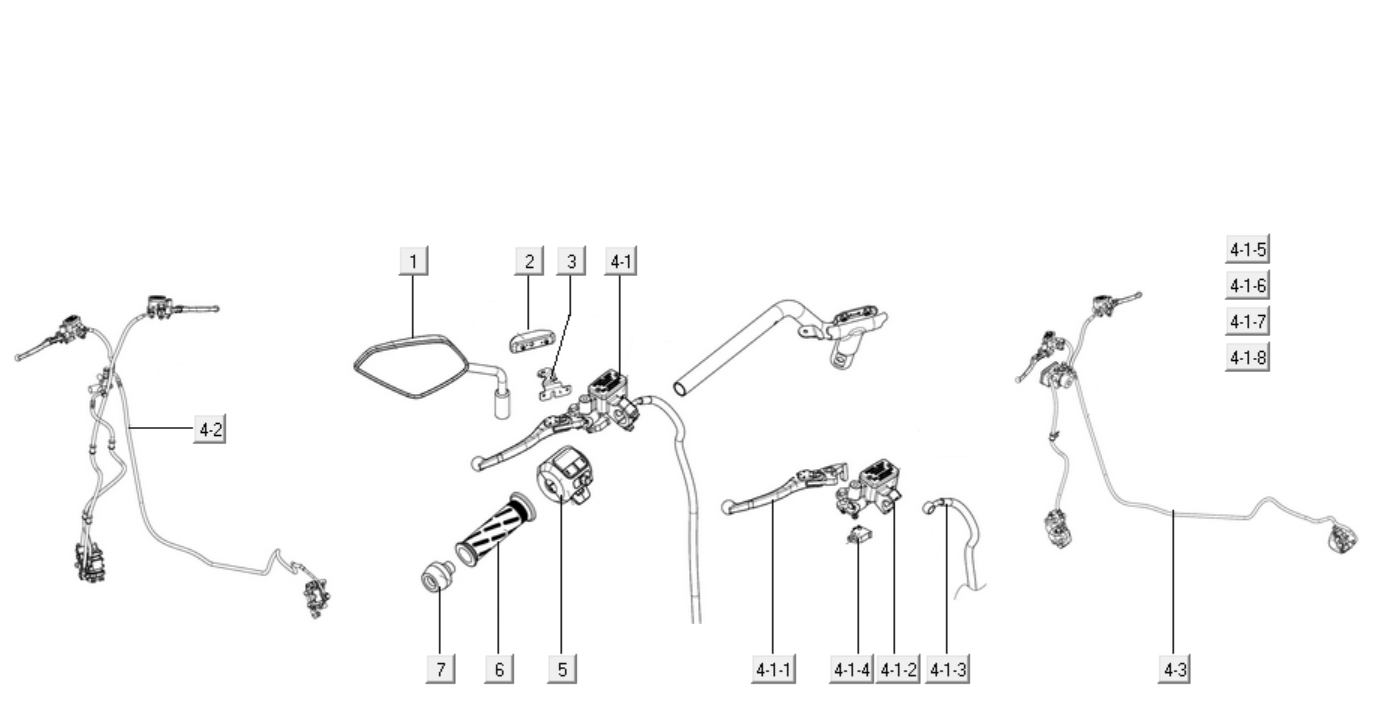 1
2
3
4-1
4-1-5
4-1-6
4-1-7
4-1-8
4-2
7
6
5
4-1-1
4-1-4
4-1-2
4-1-3
4-3