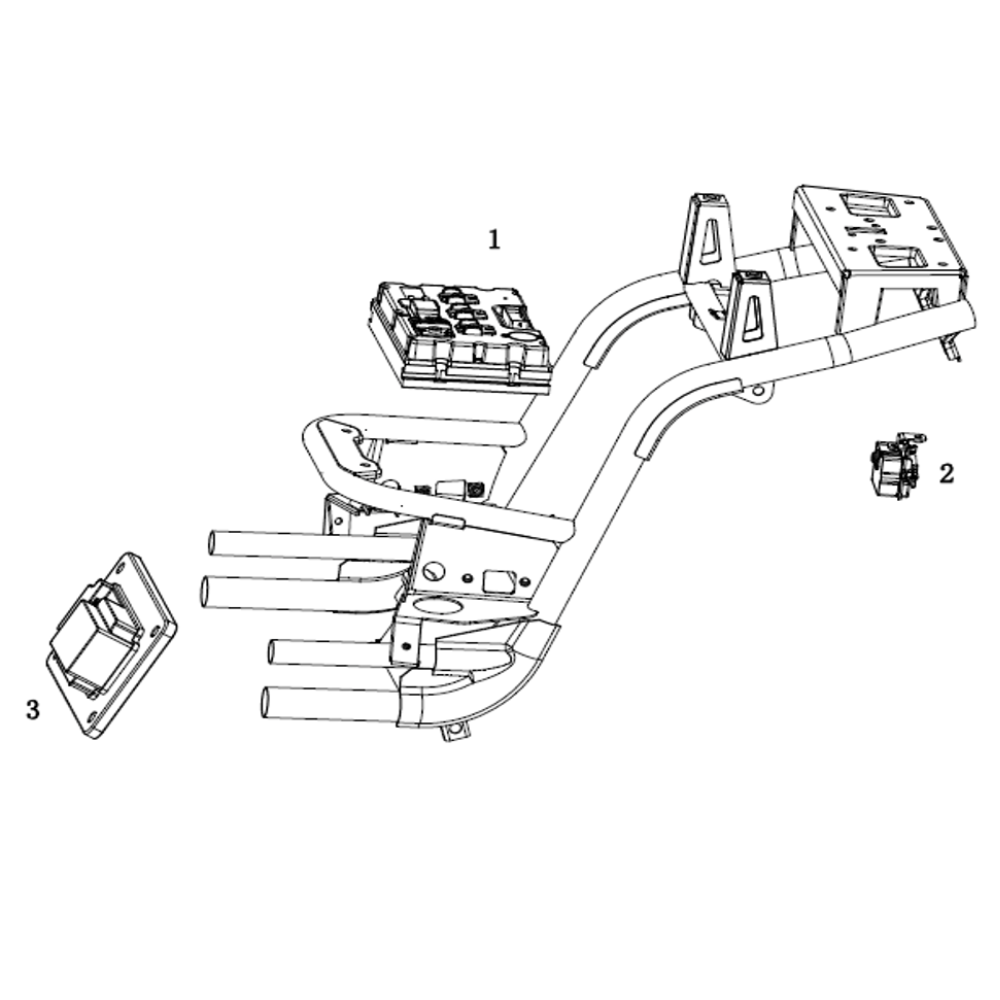 1

2

3