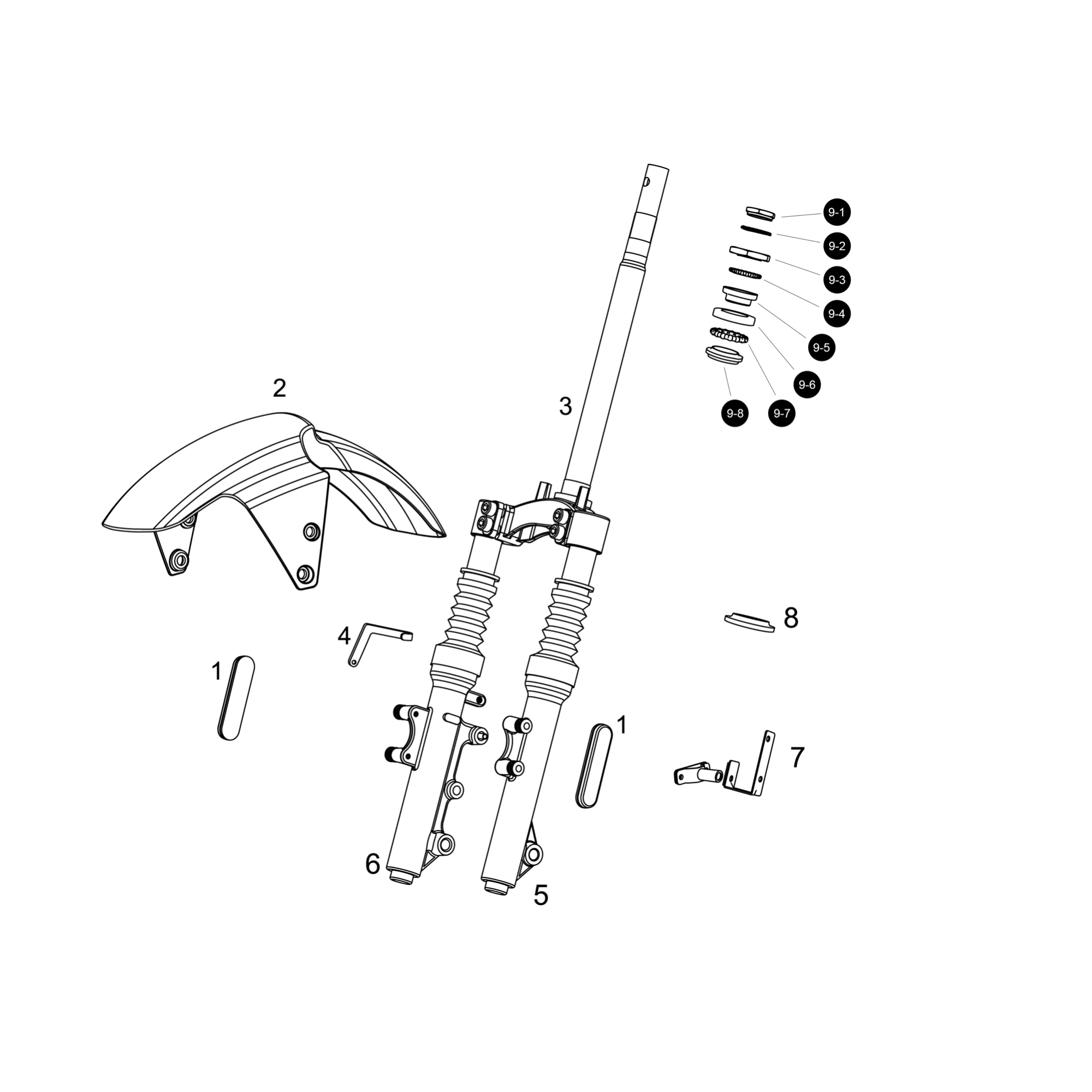 9-1
9-2
9-3
9-4
9-5
9-6
9-7
9-8
2
3
8
4
1
1
7
6
5