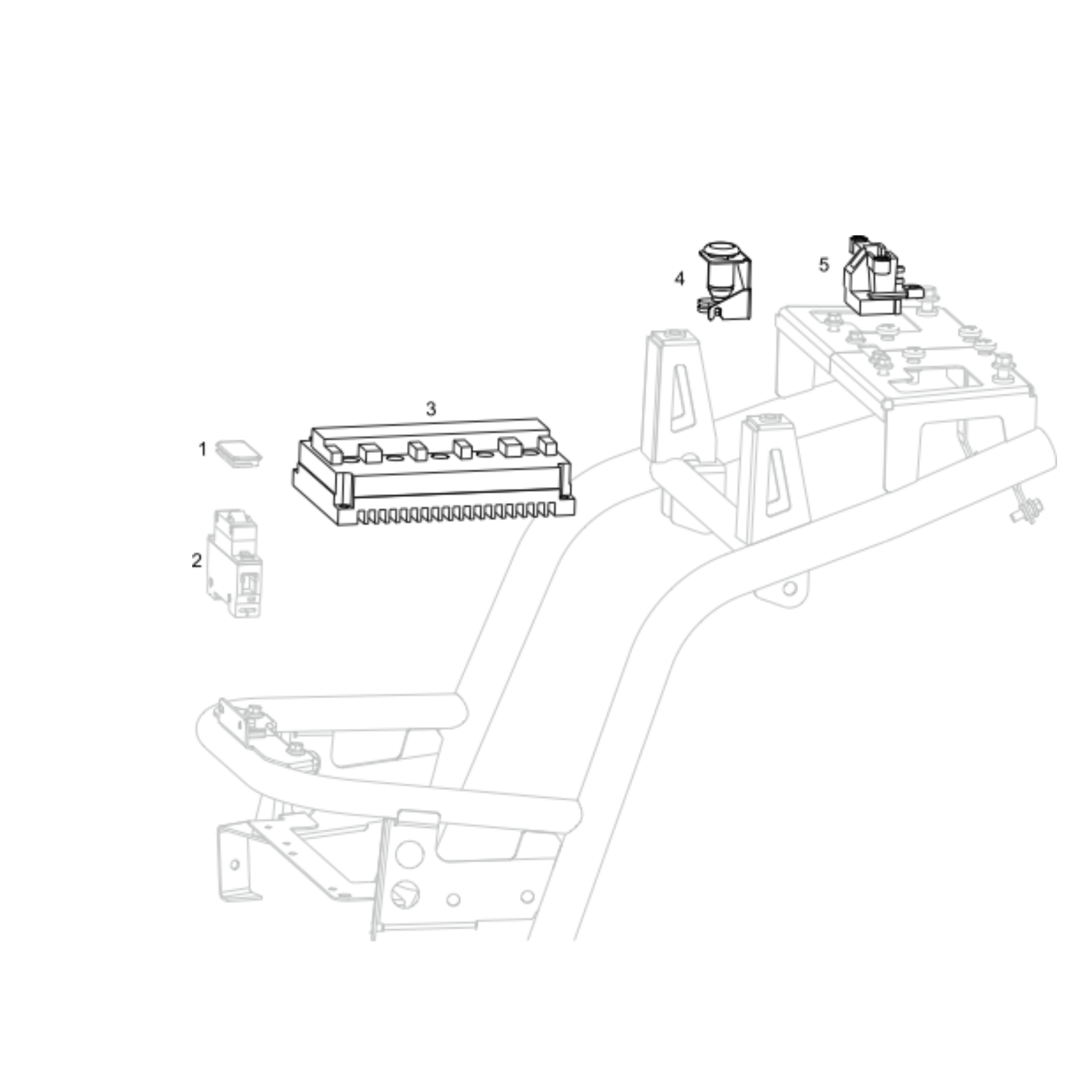 4
5
3
1
2