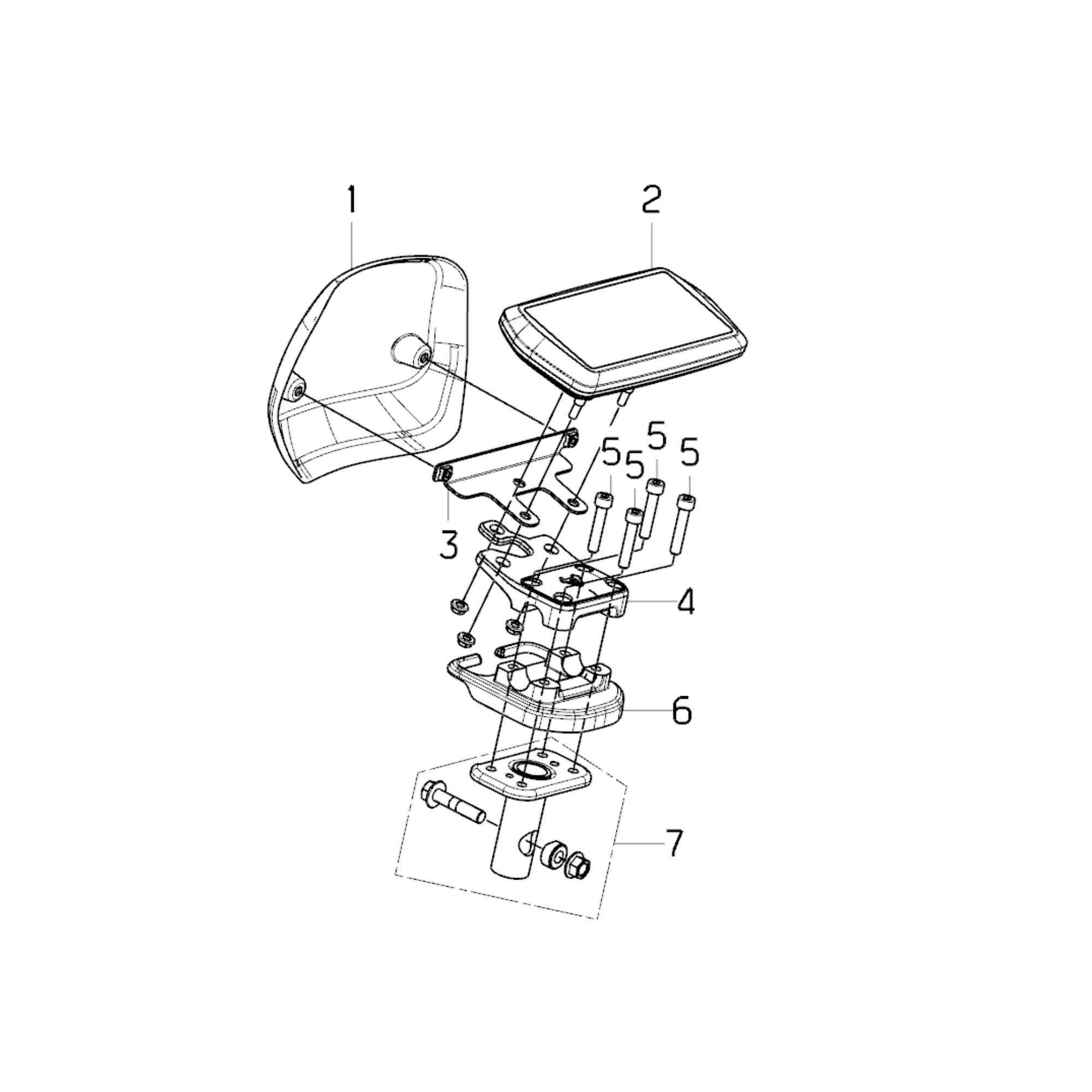 1
2
5
5
5
5
3
4
6
7