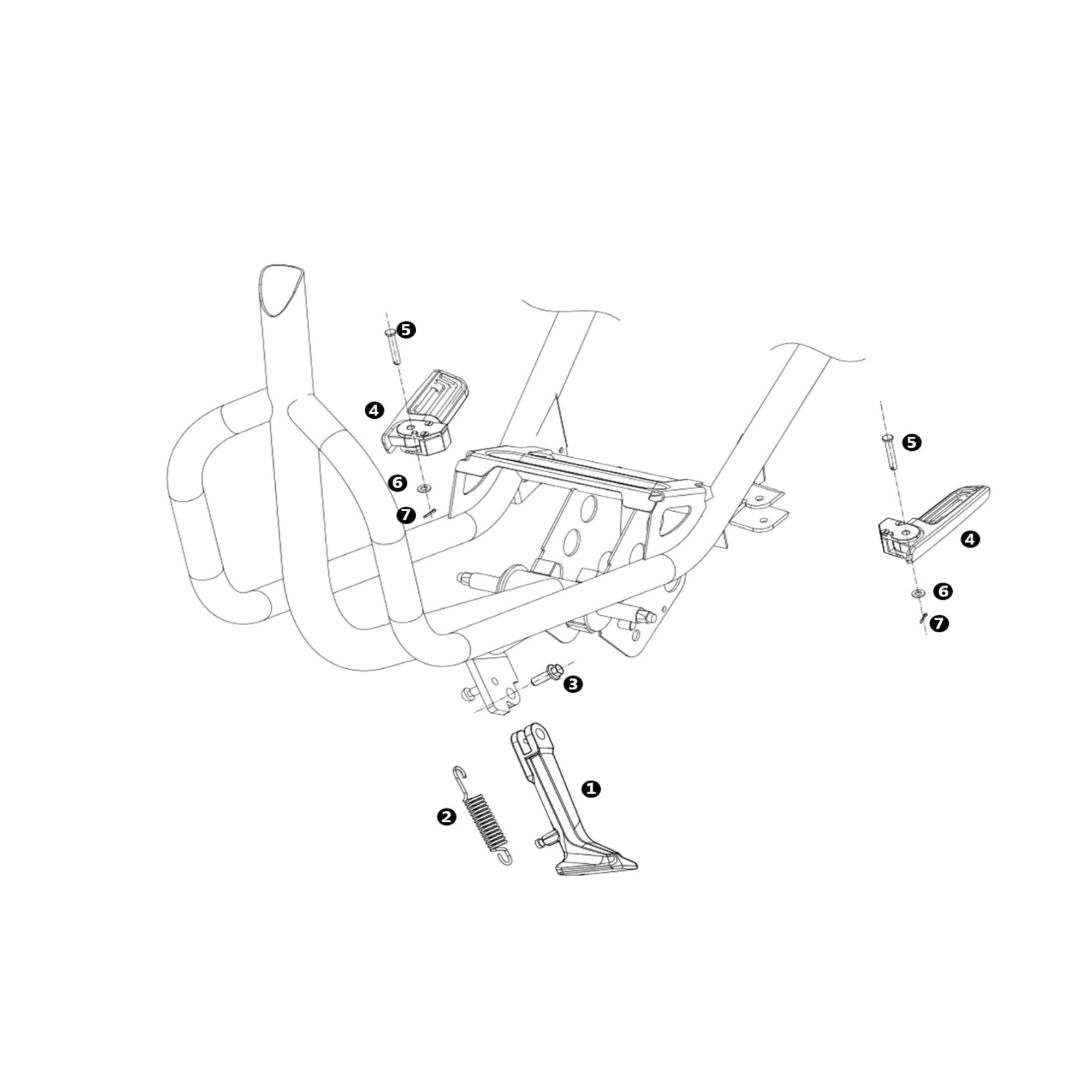 5
4
6
7
5
4
6
7
3
1
2